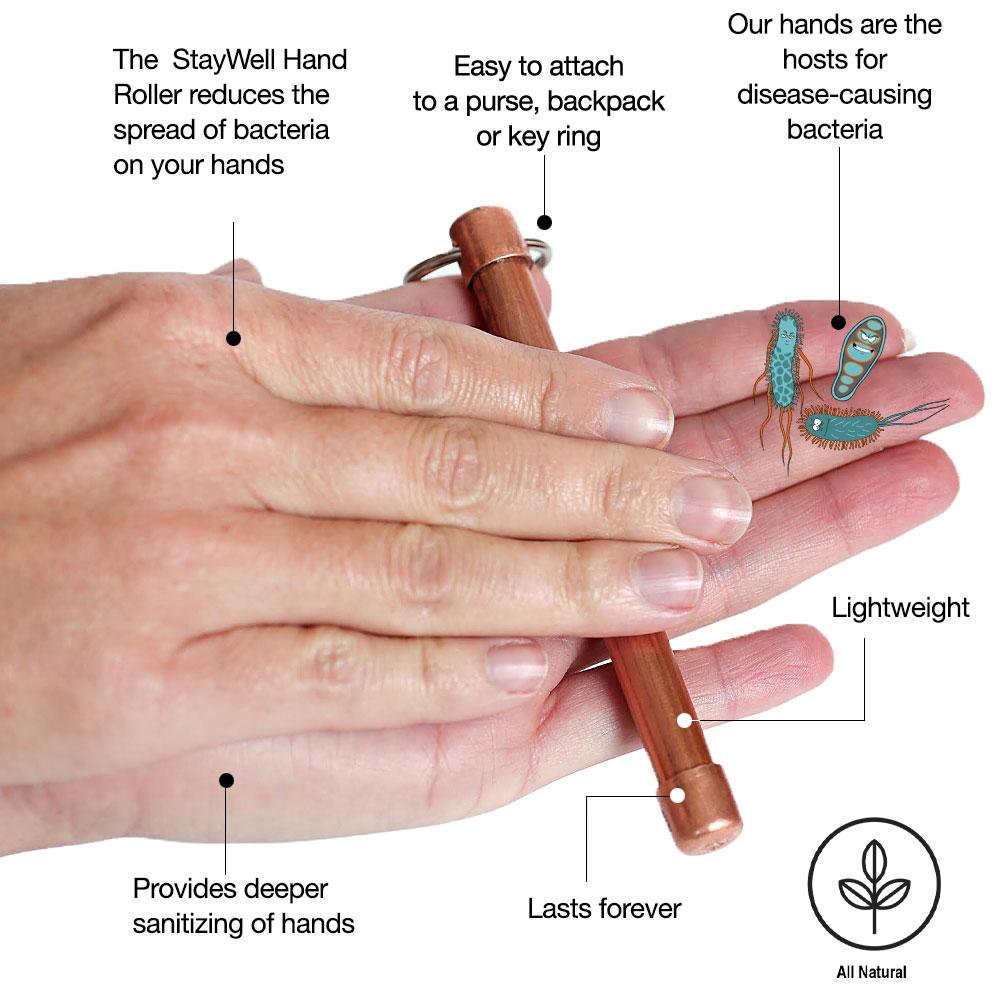 The  StayWell Hand Roller reduces the spread of bacteria on your hands

Easy to attach to a purse, backpack or key ring

Our hands are the hosts for disease-causing bacteria

Lightweight

Provides deeper sanitizing of hands

Lasts forever

All Natural