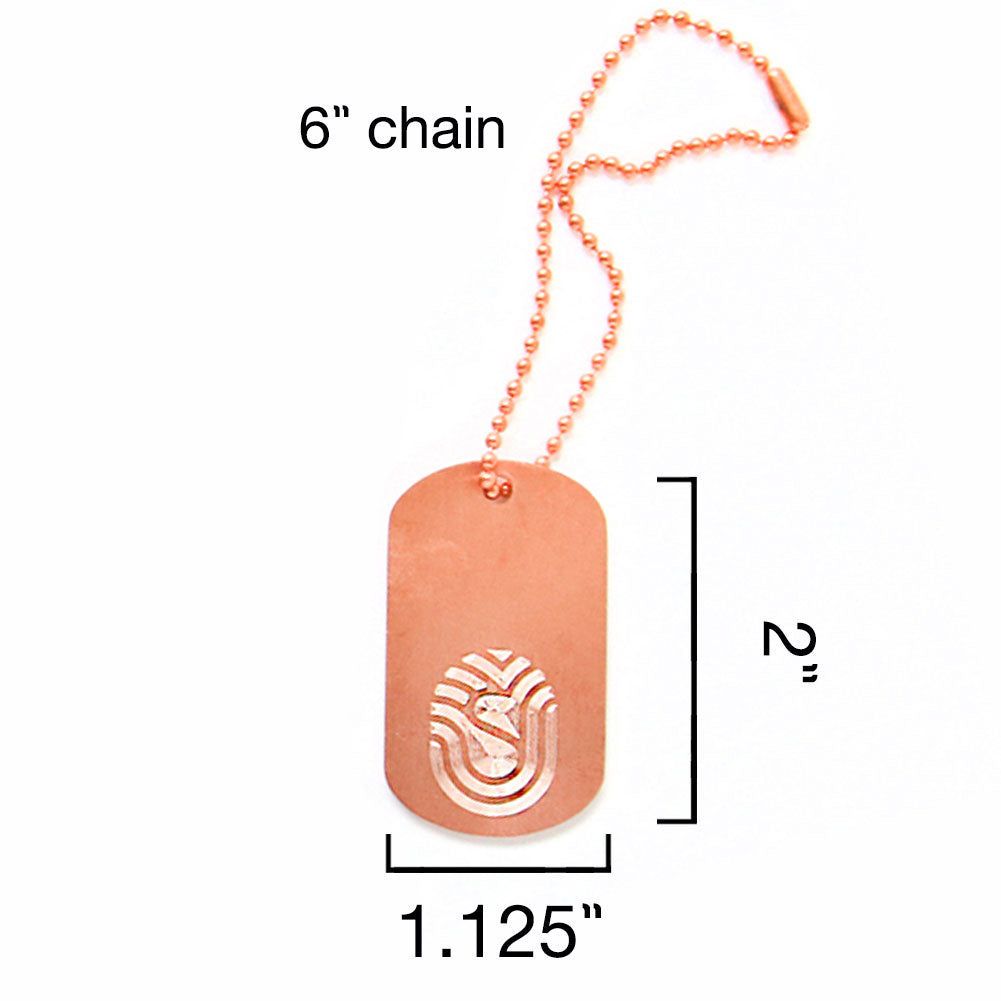 6" chain

2"

1.125"