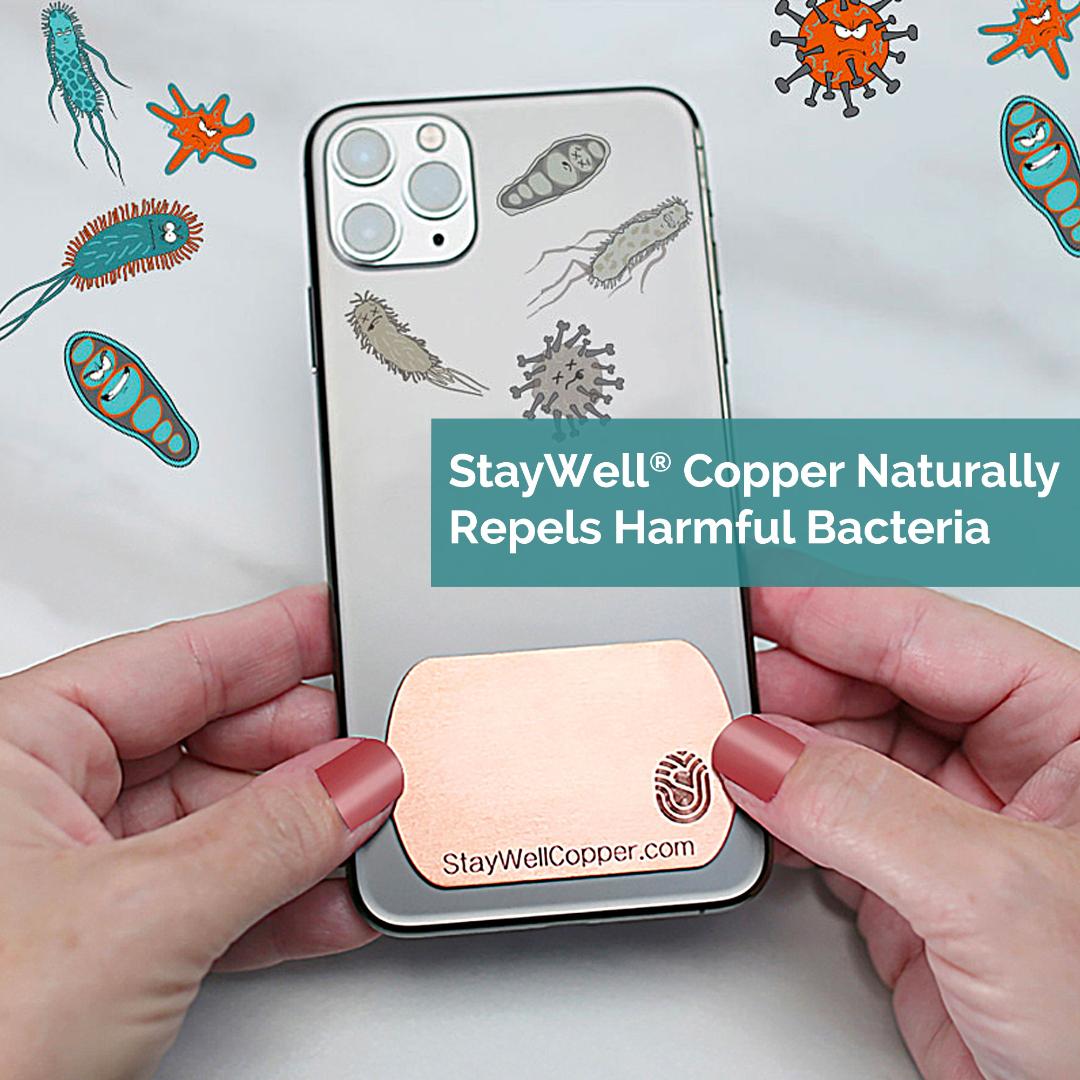 StayWell® Copper Naturally Repels Harmful Bacteria

StayWellCopper.com