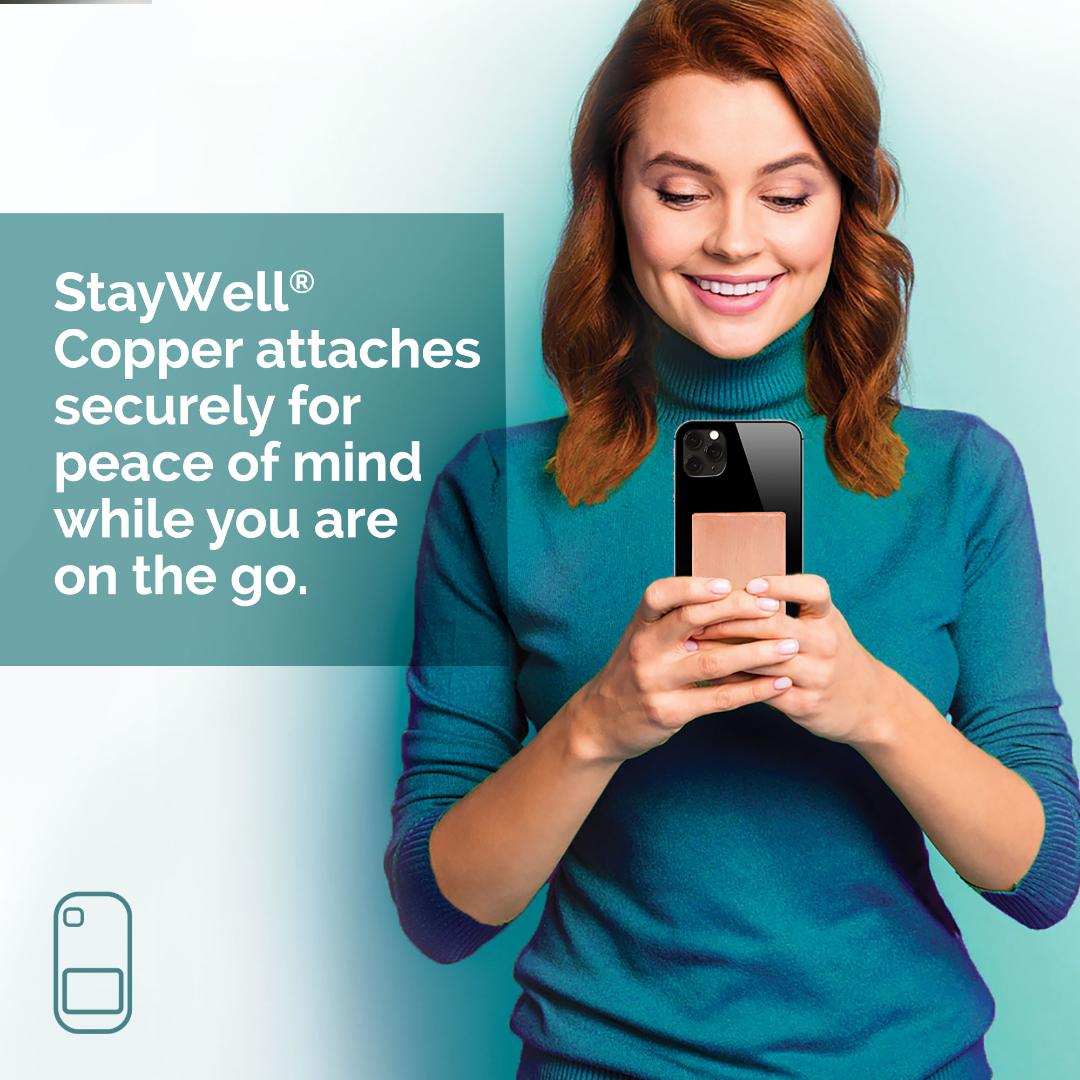 StayWell® Copper attaches securely for peace of mind while you are on the go.